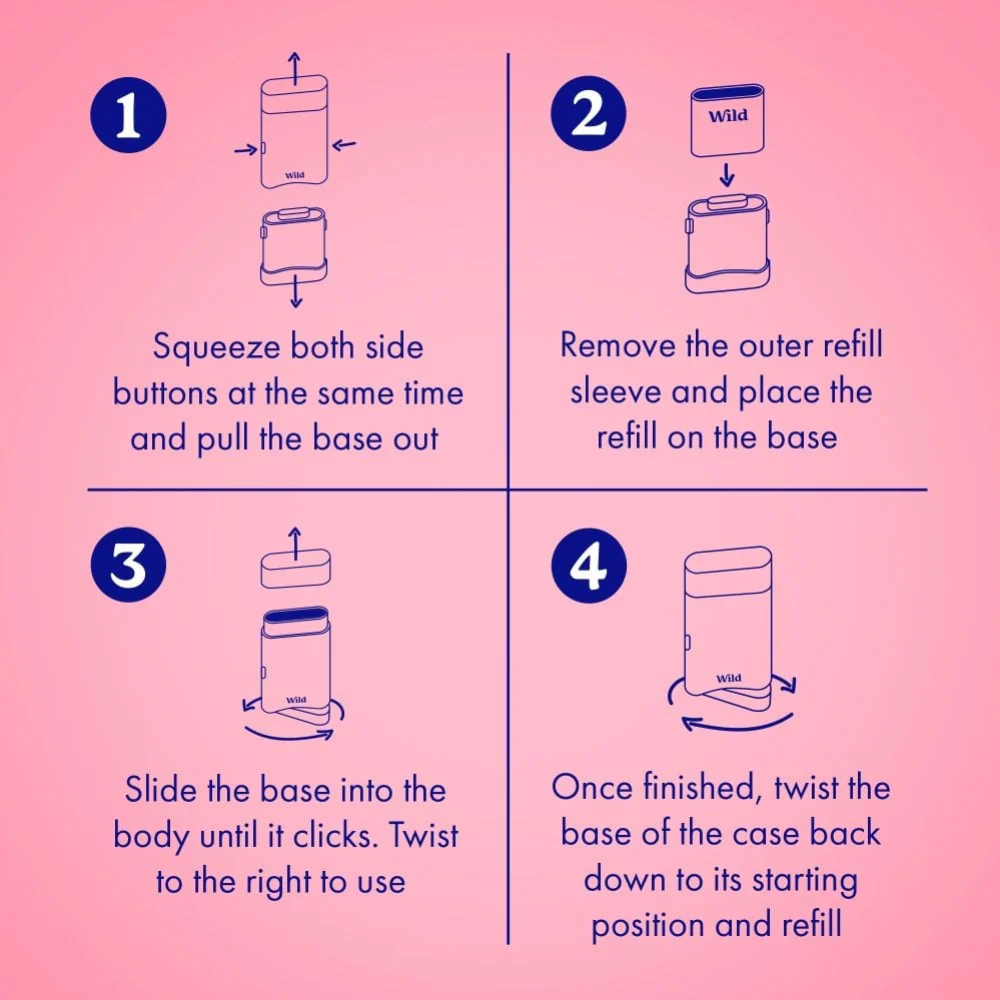 1

Wild

Squeeze both side buttons at the same time and pull the base out

2

Wild

Remove the outer refill sleeve and place the refill on the base

3

Wild

Slide the base into the body until it clicks. Twist to the right to use

4

Wild

Once finished, twist the base of the case back down to its starting position and refill