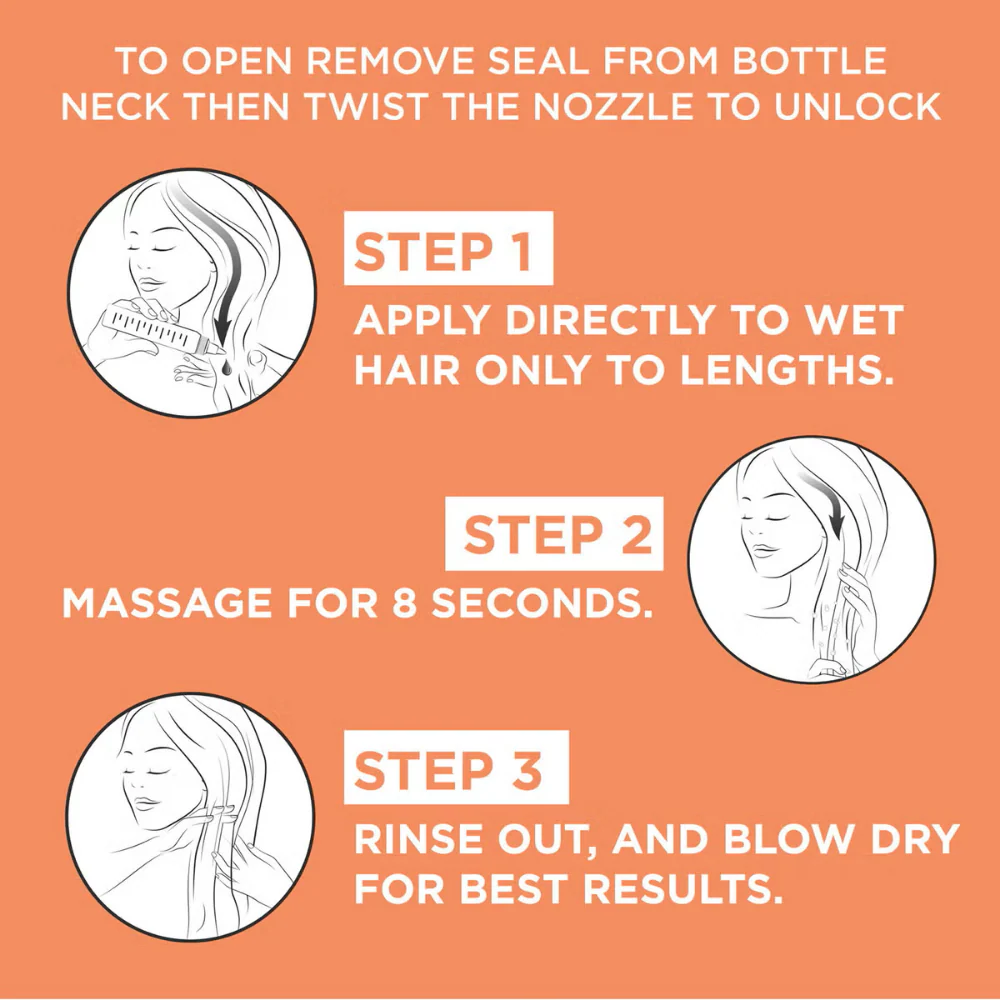 TO OPEN REMOVE SEAL FROM BOTTLE NECK THEN TWIST THE NOZZLE TO UNLOCK

STEP 1

APPLY DIRECTLY TO WET HAIR ONLY TO LENGTHS.

STEP 2

MASSAGE FOR 8 SECONDS.

STEP 3

RINSE OUT, AND BLOW DRY FOR BEST RESULTS.